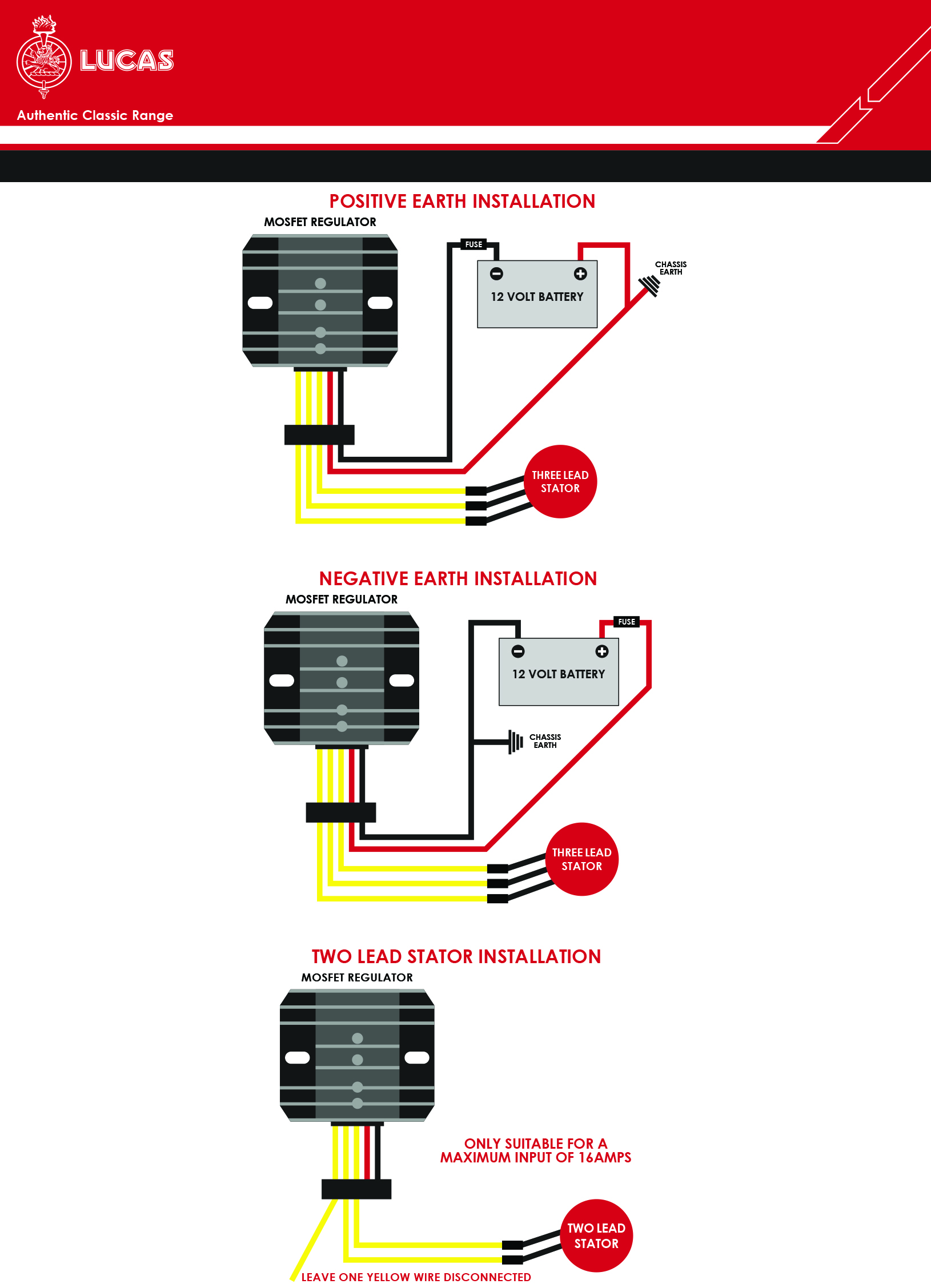 LUCAS

Authentic Classic Range

POSITIVE EARTH INSTALLATION

MOSFET REGULATOR

FUSE

12 VOLT BATTERY

CHASSIS EARTH

THREE LEAD STATOR

NEGATIVE EARTH INSTALLATION

MOSFET REGULATOR

FUSE

12 VOLT BATTERY

CHASSIS EARTH

THREE LEAD STATOR

TWO LEAD STATOR INSTALLATION

MOSFET REGULATOR

ONLY SUITABLE FOR A MAXIMUM INPUT OF 16AMPS

TWO LEAD STATOR

LEAVE ONE YELLOW WIRE DISCONNECTED